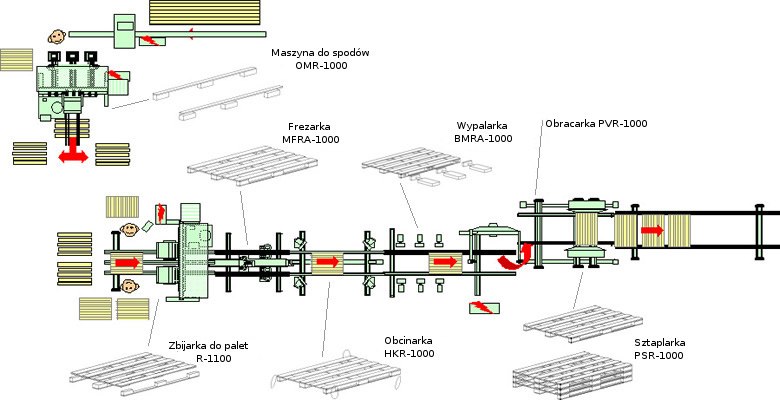 Maszyna do spodów
OMR-1000

Frezarka
MFRA-1000

Wypalarka
BMRA-1000

Obracarka PVR-1000

Zbijarka do palet
R-1100

Obcinarka
HKR-1000

Sztaplarka
PSR-1000